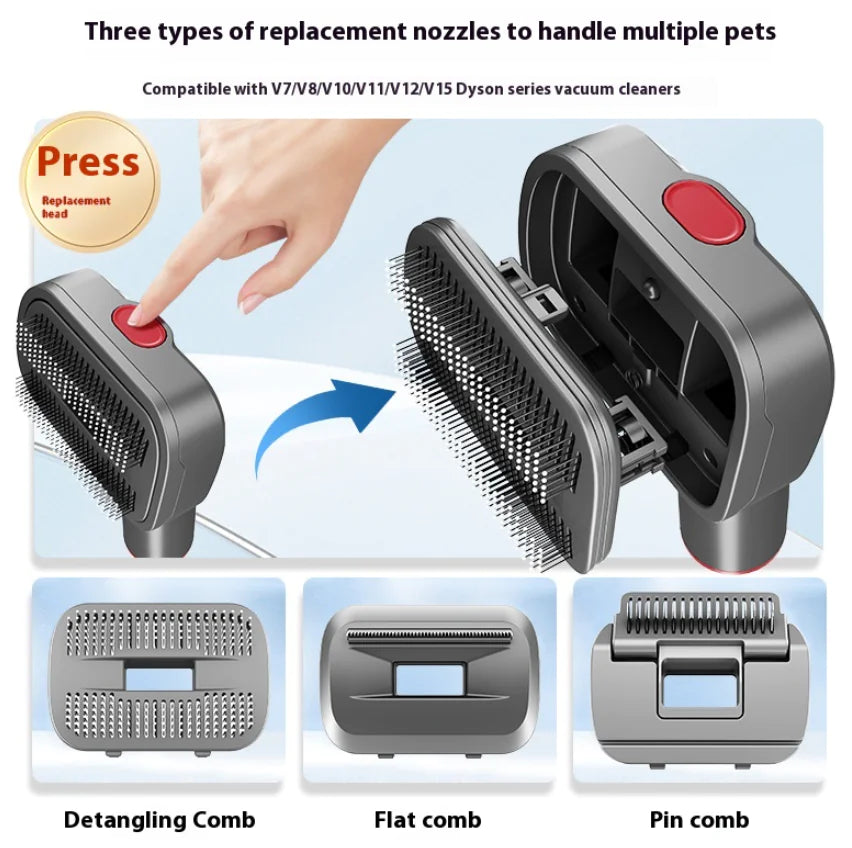 Three types of replacement nozzles to handle multiple pets

Compatible with V7/V8/V10/V11/V12/V15 Dyson series vacuum cleaners

Press

Replacement head

Detangling Comb

Flat comb

Pin comb