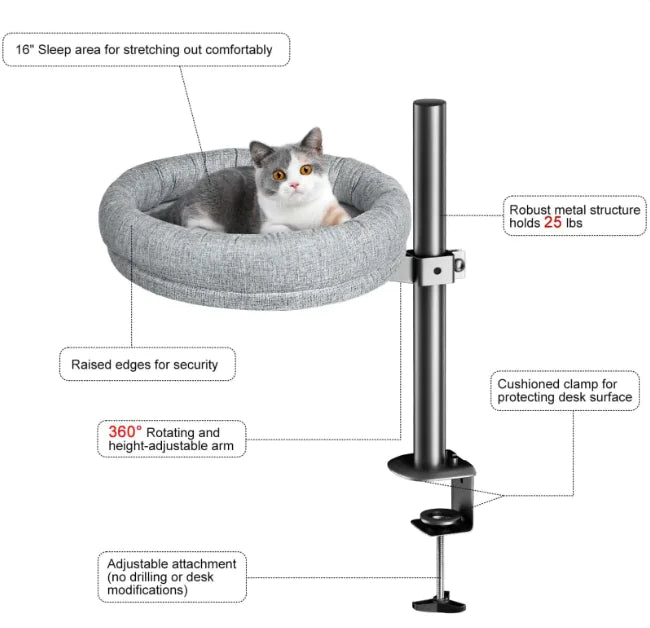 16" Sleep area for stretching out comfortably

Robust metal structure holds 25 lbs

Raised edges for security

Cushioned clamp for protecting desk surface

360° Rotating and height-adjustable arm

Adjustable attachment (no drilling or desk modifications)